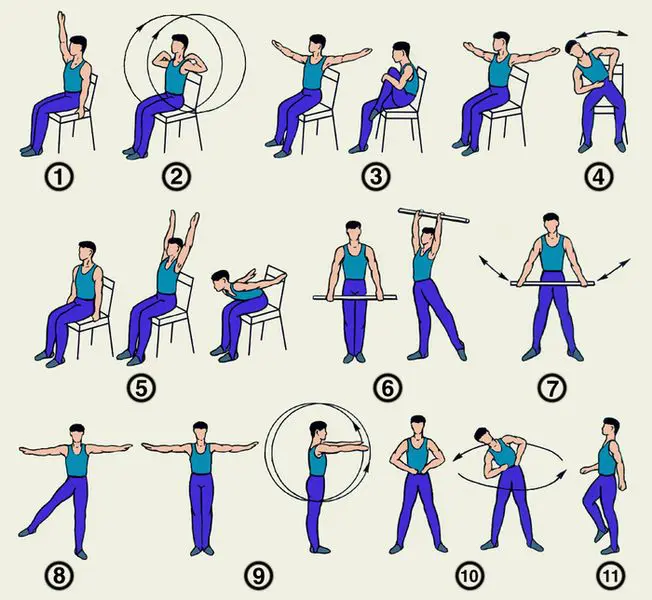 ①
②
③
④
⑤
⑥
⑦
⑧
⑨
⑩
⑪